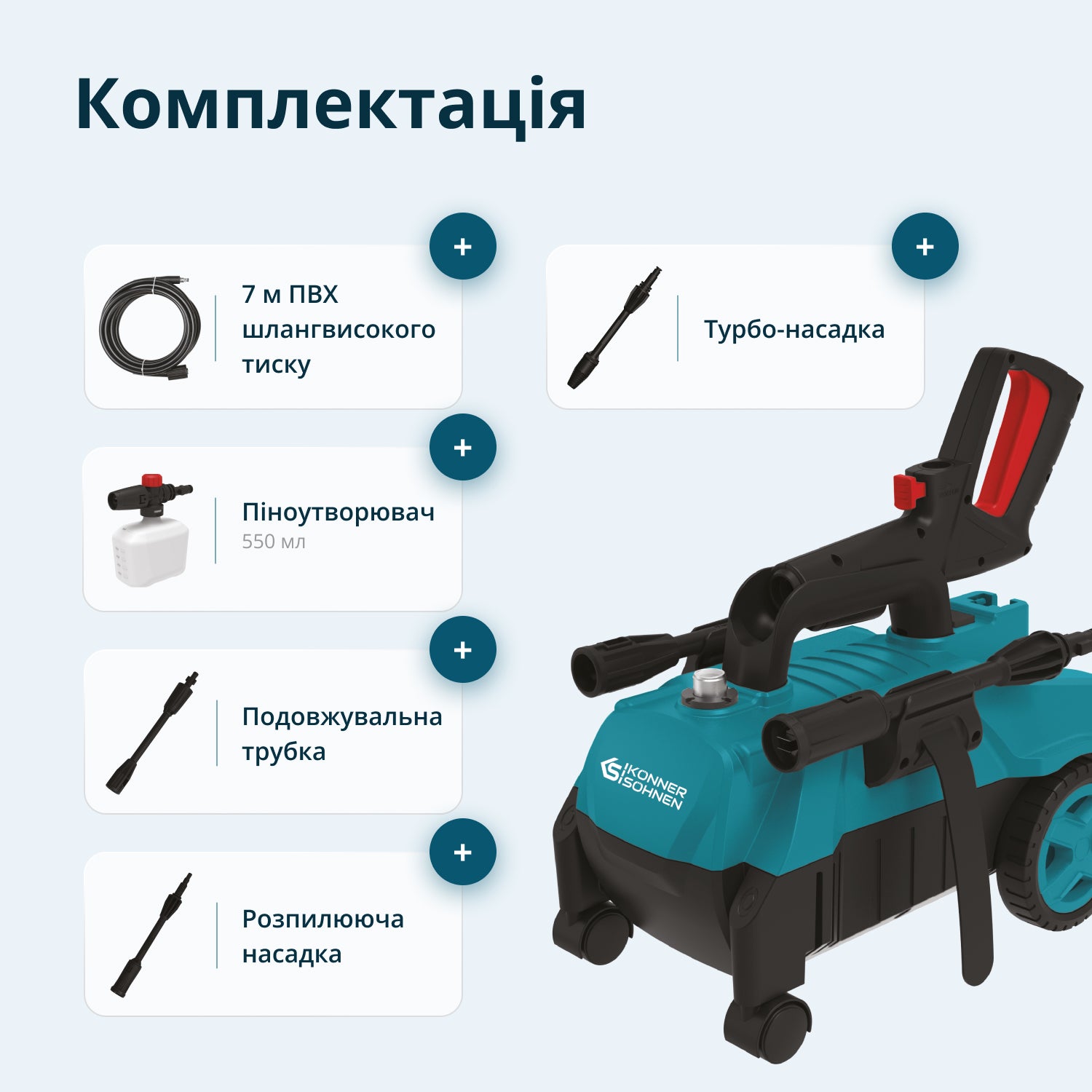 Комплектація

+

7 м ПВХ шлангвисокого тиску

+

Турбо-насадка

+

Піноутворювач
550 мл

+

Подовжувальна трубка

+

Розпилююча насадка

KÖNNER SÖHNEN